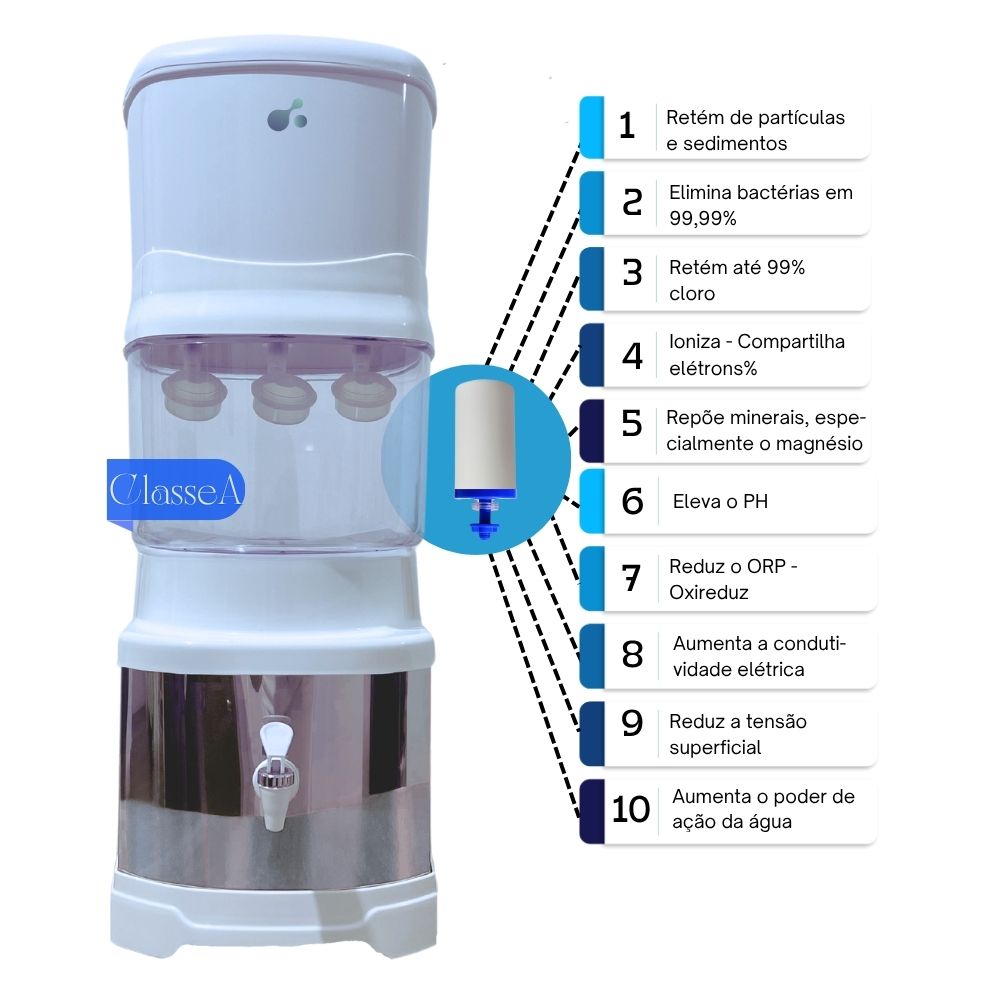 ClasseA

1 Retém de partículas e sedimentos

2 Elimina bactérias em 99,99%

3 Retém até 99% cloro

4 Ioniza - Compartilha elétrons%

5 Repõe minerais, especialmente o magnésio

6 Eleva o PH

7 Reduz o ORP - Oxireduz

8 Aumenta a condutividade elétrica

9 Reduz a tensão superficial

10 Aumenta o poder de ação da água